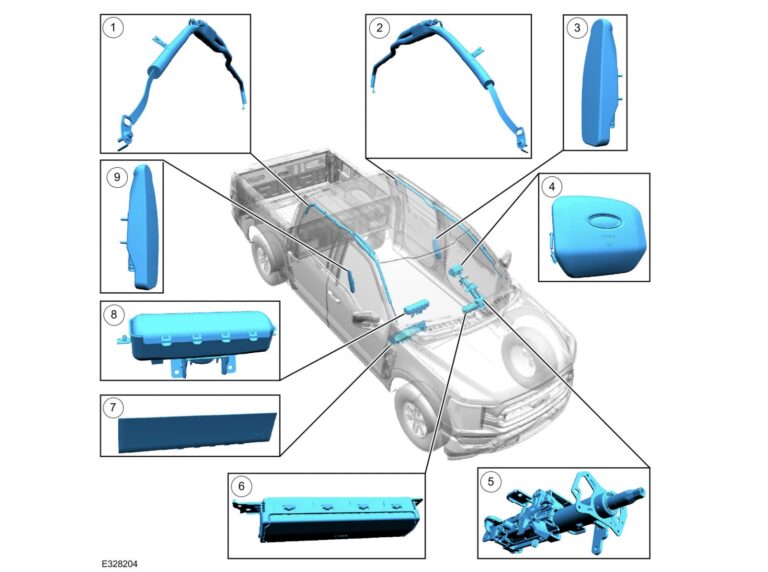 1

2

3

9

4

8

7

6

5

E328204